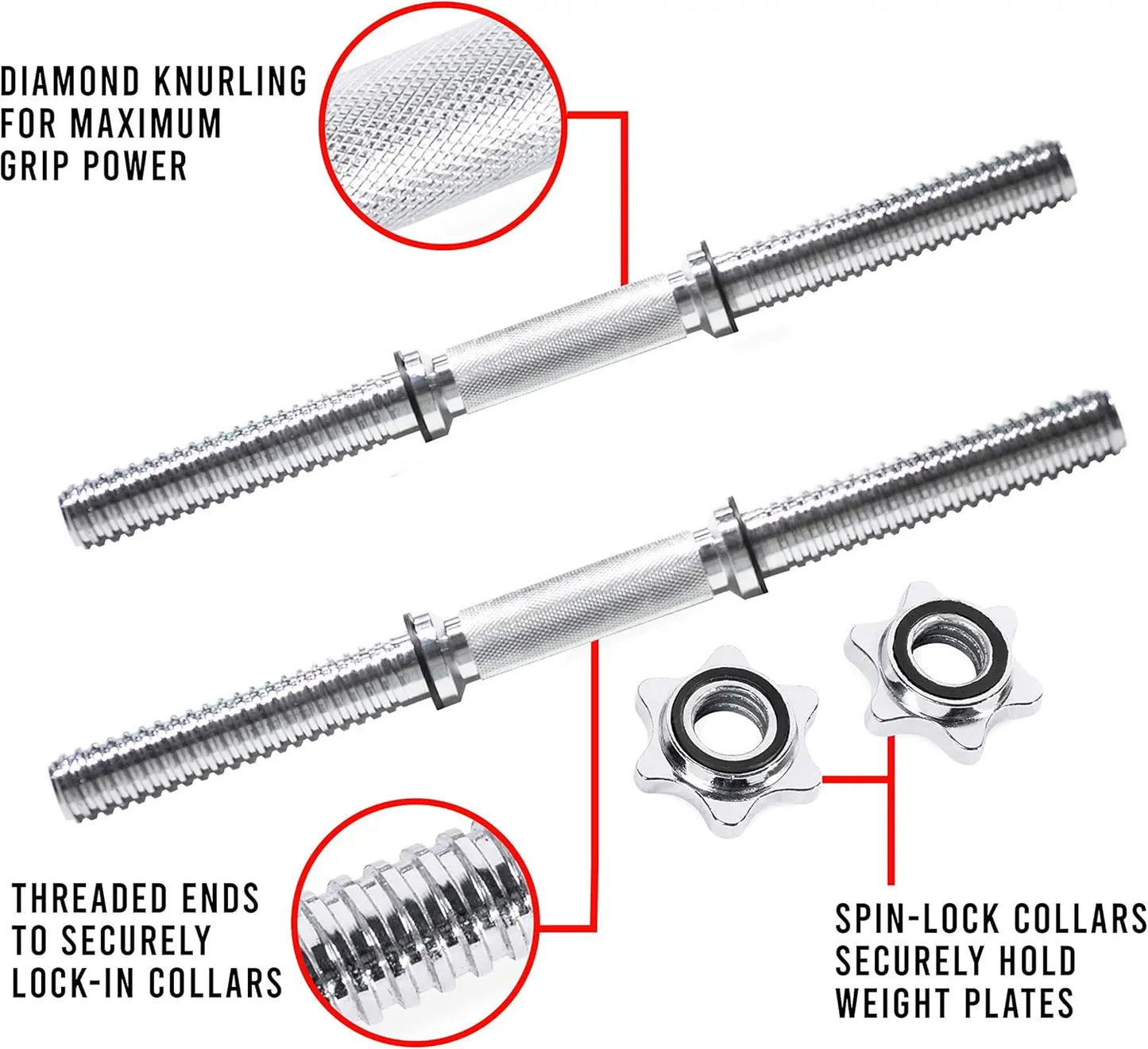 DIAMOND KNURLING FOR MAXIMUM GRIP POWER

THREADED ENDS TO SECURELY LOCK-IN COLLARS

SPIN-LOCK COLLARS SECURELY HOLD WEIGHT PLATES